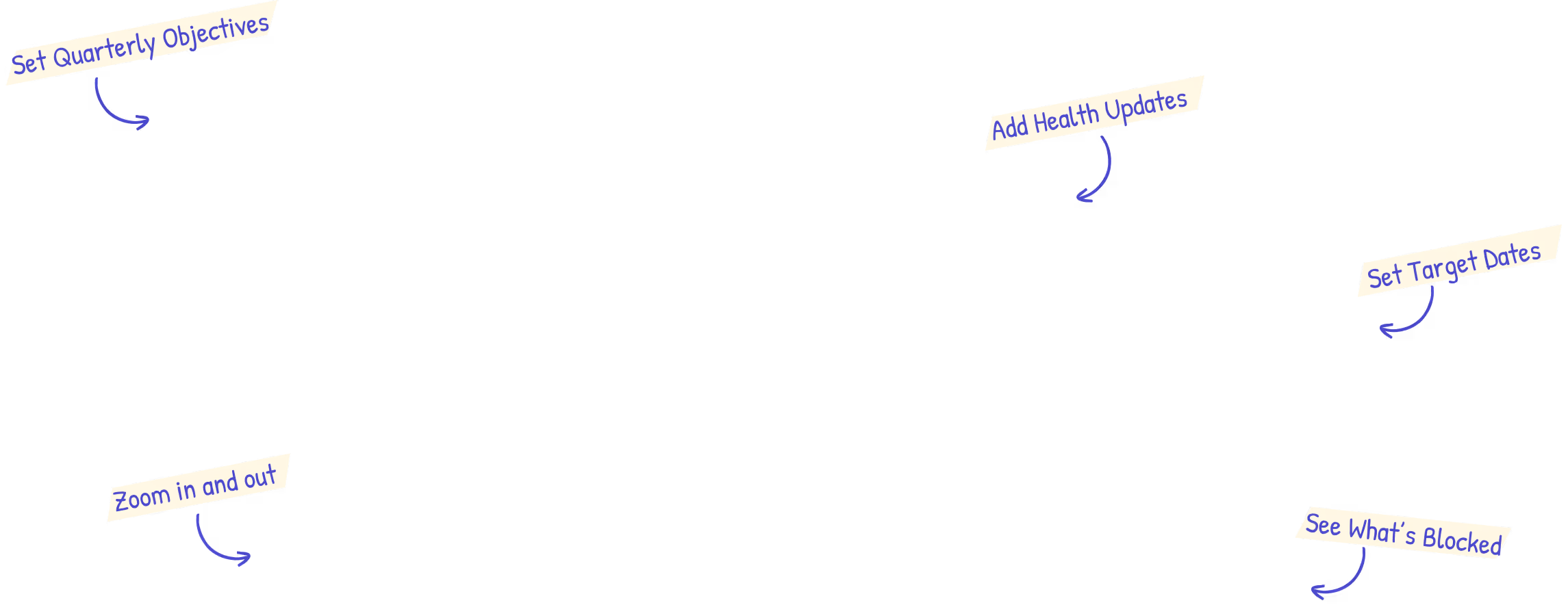 Set Quarterly Objectives

Add Health Updates

Set Target Dates

Zoom in and out

See What's Blocked